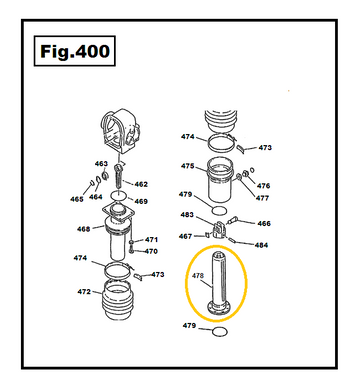 Fig.400

463
462
465
464
469
468
471
470
474
473
472

474
473
475
476
477
479
483
466
467
484
478
479